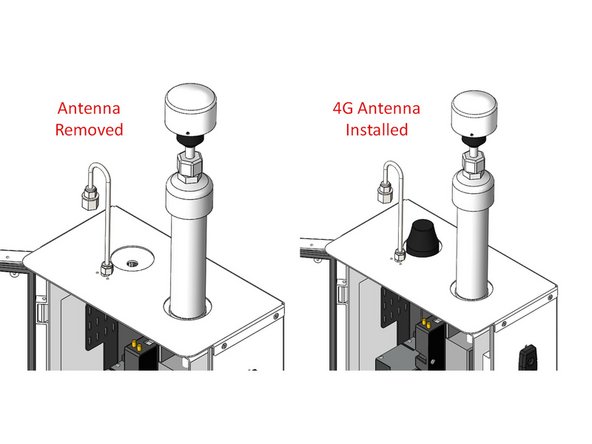 Antenna
Removed

4G Antenna
Installed