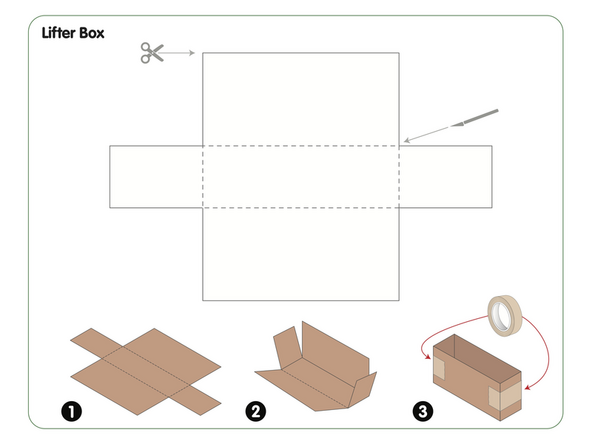 Lifter Box

1

2

3