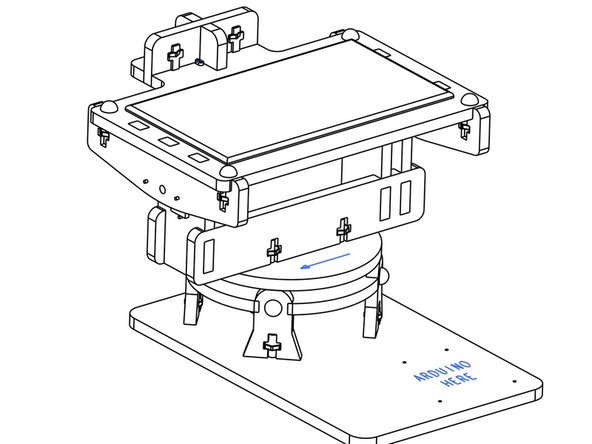 ARDUINO
HERE