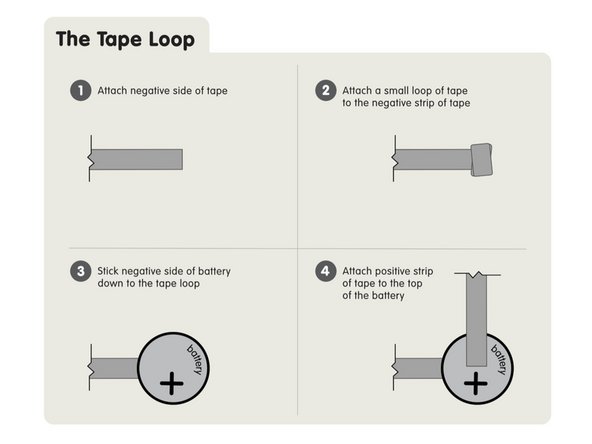 The Tape Loop

1 Attach negative side of tape

2 Attach a small loop of tape to the negative strip of tape

3 Stick negative side of battery down to the tape loop

battery

+

4 Attach positive strip of tape to the top of the battery

battery

+