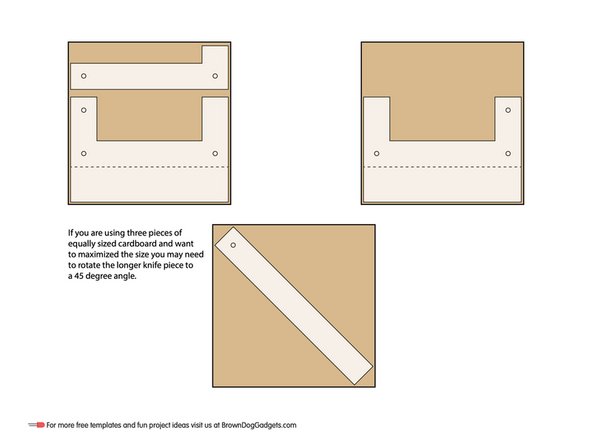 If you are using three pieces of equally sized cardboard and want to maximized the size you may need to rotate the longer knife piece to a 45 degree angle.

For more free templates and fun project ideas visit us at BrownDogGadgets.com