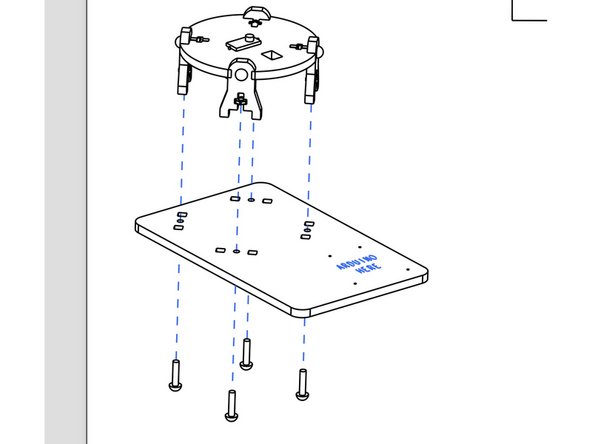 ARDUINO HERE