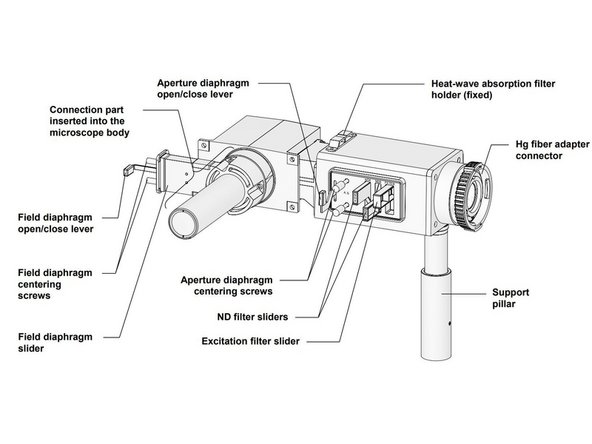 Aperture diaphragm open/close lever

Heat-wave absorption filter holder (fixed)

Connection part inserted into the microscope body

Hg fiber adapter connector

Field diaphragm open/close lever

Field diaphragm centering screws

Aperture diaphragm centering screws

Support pillar

ND filter sliders

Field diaphragm slider

Excitation filter slider