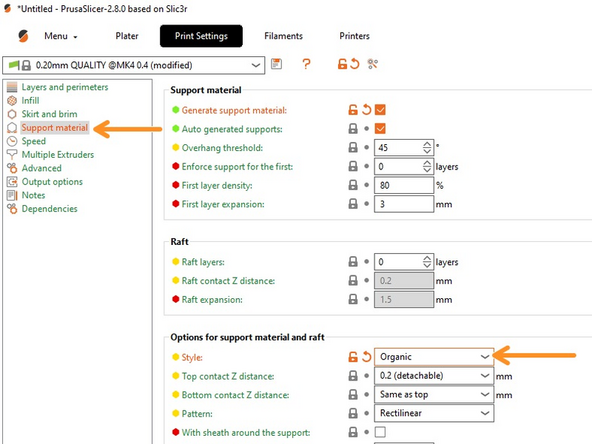 *Untitled - PrusaSlicer-2.8.0 based on Slic3r

Menu Plater Print Settings Filaments Printers

0.20mm QUALITY @MK4 0.4 (modified)

?

Layers and perimeters
Infill
Skirt and brim
Support material
Speed
Multiple Extruders
Advanced
Output options
Notes
Dependencies

Support material

Generate support material:
Auto generated supports:
Overhang threshold: 45 °
Enforce support for the first: 0 layers
First layer density: 80 %
First layer expansion: 3 mm

Raft

Raft layers: 0 layers
Raft contact Z distance: 0.2 mm
Raft expansion: 1.5 mm

Options for support material and raft

Style: Organic
Top contact Z distance: 0.2 (detachable) mm
Bottom contact Z distance: Same as top mm
Pattern: Rectilinear
With sheath around the support: