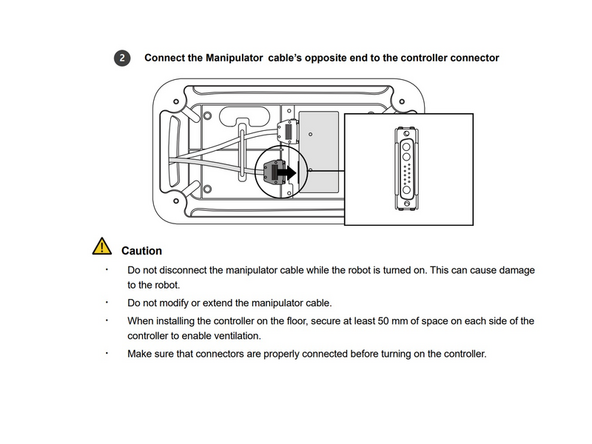 2 Connect the Manipulator cable's opposite end to the controller connector

Caution

· Do not disconnect the manipulator cable while the robot is turned on. This can cause damage to the robot.

· Do not modify or extend the manipulator cable.

· When installing the controller on the floor, secure at least 50 mm of space on each side of the controller to enable ventilation.

· Make sure that connectors are properly connected before turning on the controller.