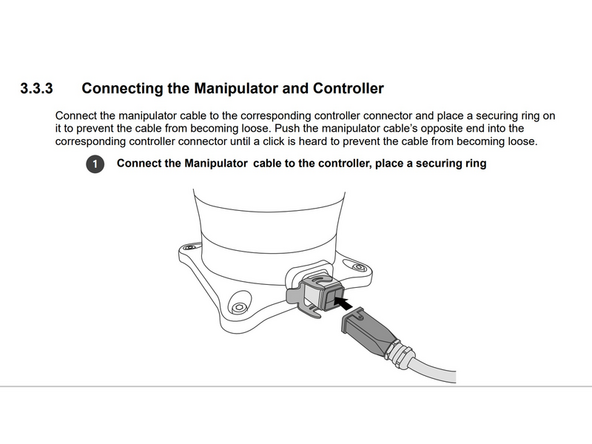 3.3.3 Connecting the Manipulator and Controller

Connect the manipulator cable to the corresponding controller connector and place a securing ring on it to prevent the cable from becoming loose. Push the manipulator cable's opposite end into the corresponding controller connector until a click is heard to prevent the cable from becoming loose.

1 Connect the Manipulator cable to the controller, place a securing ring