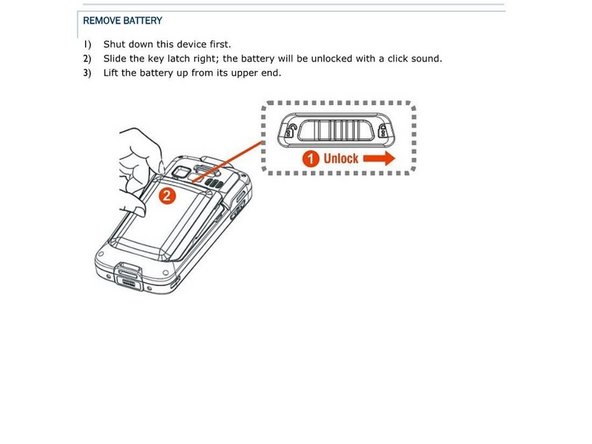 REMOVE BATTERY

1) Shut down this device first.
2) Slide the key latch right; the battery will be unlocked with a click sound.
3) Lift the battery up from its upper end.

1 Unlock

2