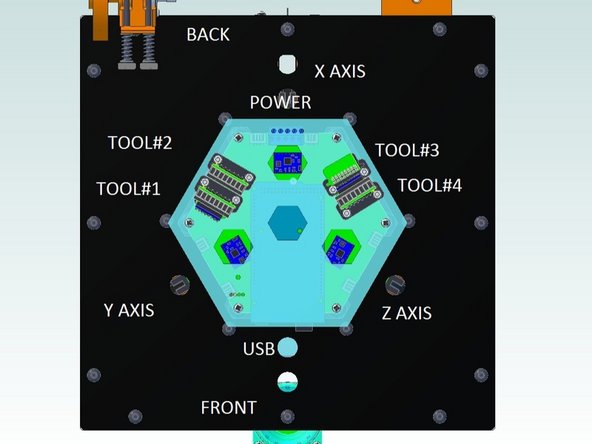 BACK

X AXIS

POWER

TOOL#2

TOOL#3

TOOL#1

TOOL#4

Y AXIS

Z AXIS

USB

FRONT