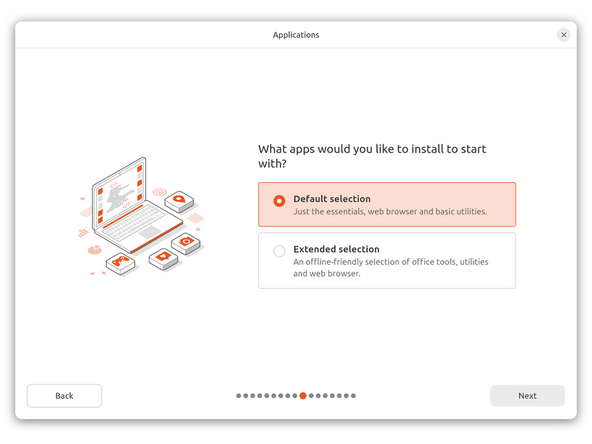 Applications

What apps would you like to install to start with?

Default selection
Just the essentials, web browser and basic utilities.

Extended selection
An offline-friendly selection of office tools, utilities and web browser.

Back

Next