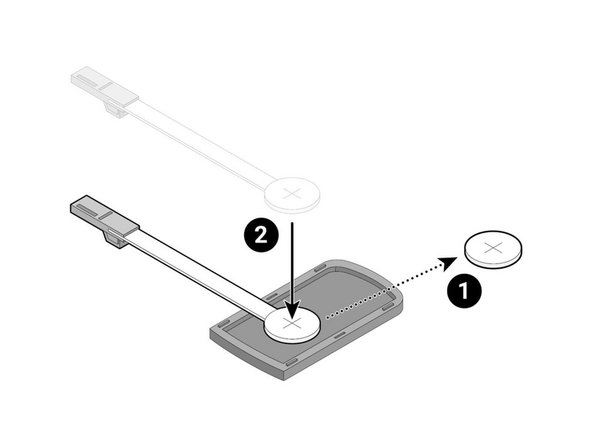 2

1