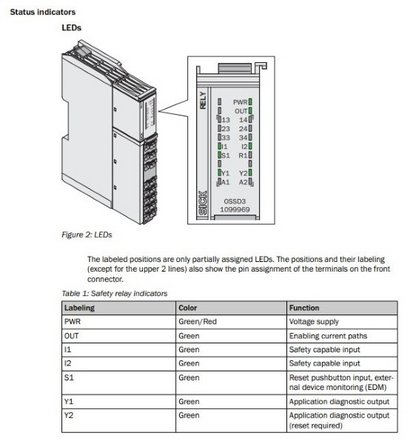 Status indicators

LEDs

RELY

PWR
OUT
13 14
23 24
33 34
I1 I2
S1 R1
Y1 Y2
A1 A2

SICK
OSSD3
1099969

Figure 2: LEDs

The labeled positions are only partially assigned LEDs. The positions and their labeling (except for the upper 2 lines) also show the pin assignment of the terminals on the front connector.

Table 1: Safety relay indicators

| Labeling | Color | Function |
|---|---|---|
| PWR | Green/Red | Voltage supply |
| OUT | Green | Enabling current paths |
| I1 | Green | Safety capable input |
| I2 | Green | Safety capable input |
| S1 | Green | Reset pushbutton input, external device monitoring (EDM) |
| Y1 | Green | Application diagnostic output |
| Y2 | Green | Application diagnostic output (reset required) |