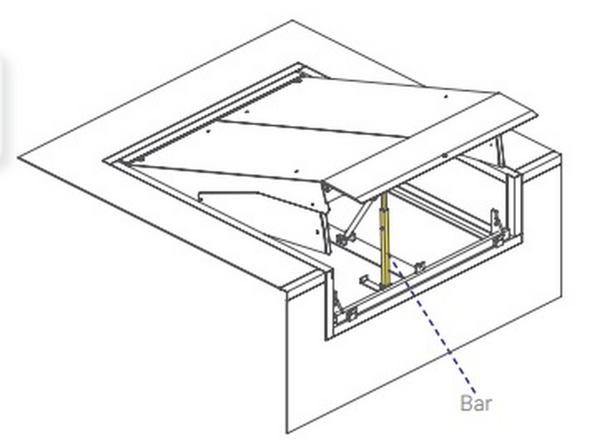 Bar