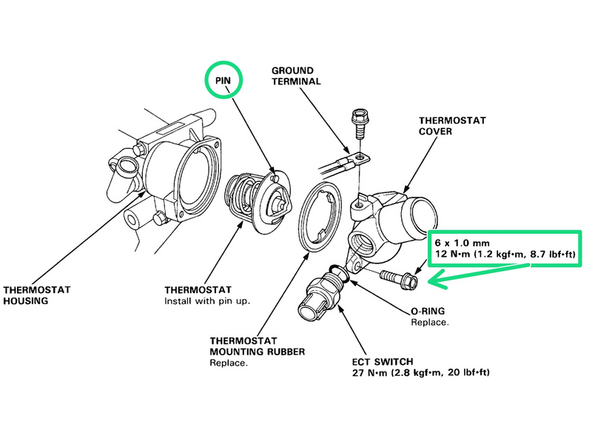 PIN

GROUND TERMINAL

THERMOSTAT COVER

6 x 1.0 mm
12 N·m (1.2 kgf·m, 8.7 lbf·ft)

THERMOSTAT HOUSING

THERMOSTAT
Install with pin up.

O-RING
Replace.

THERMOSTAT MOUNTING RUBBER
Replace.

ECT SWITCH
27 N·m (2.8 kgf·m, 20 lbf·ft)