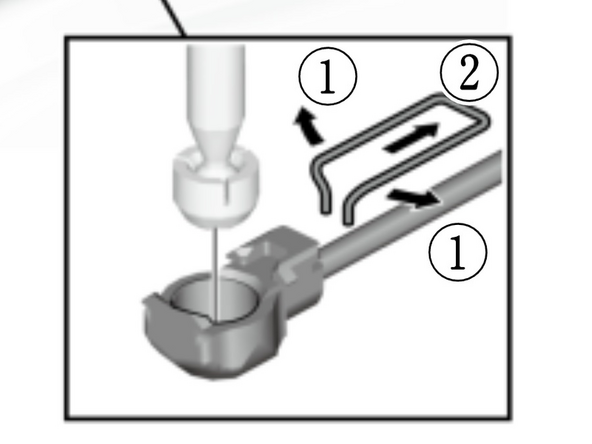 ①
②
①