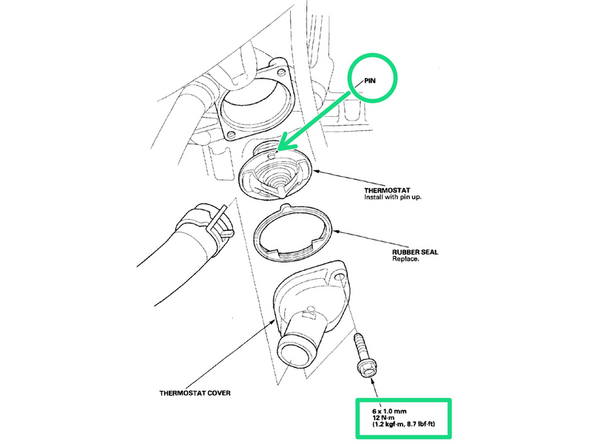 PIN

THERMOSTAT
Install with pin up.

RUBBER SEAL
Replace.

THERMOSTAT COVER

6 x 1.0 mm
12 N·m
(1.2 kgf·m, 8.7 lbf·ft)