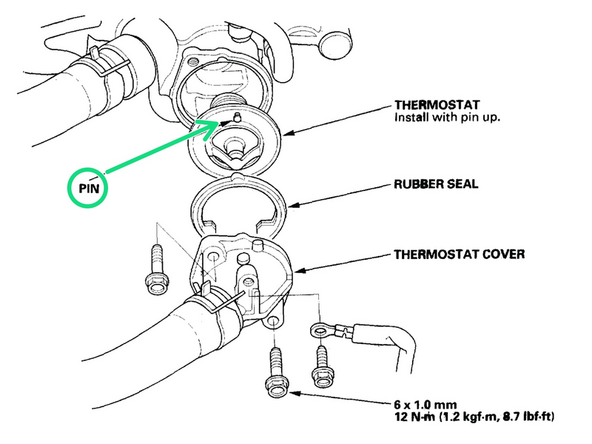 THERMOSTAT
Install with pin up.

PIN

RUBBER SEAL

THERMOSTAT COVER

6 x 1.0 mm
12 N·m (1.2 kgf·m, 8.7 lbf·ft)