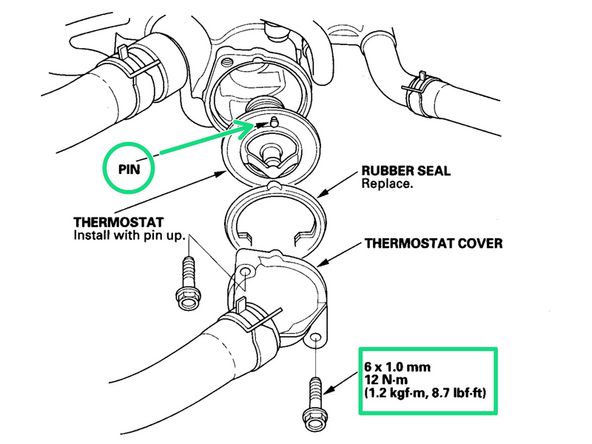 PIN

RUBBER SEAL
Replace.

THERMOSTAT
Install with pin up.

THERMOSTAT COVER

6 x 1.0 mm
12 N·m
(1.2 kgf·m, 8.7 lbf·ft)