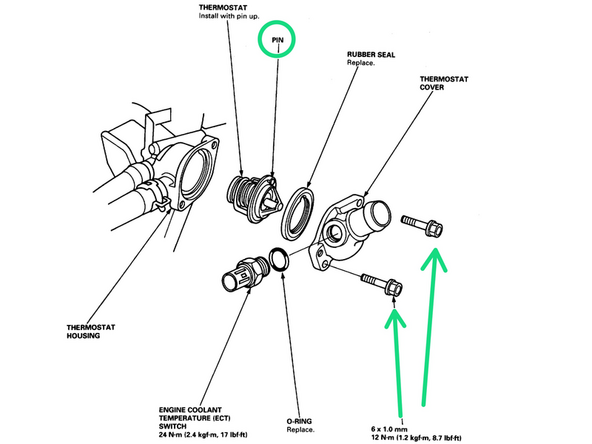 THERMOSTAT
Install with pin up.

PIN

RUBBER SEAL
Replace.

THERMOSTAT COVER

THERMOSTAT HOUSING

ENGINE COOLANT TEMPERATURE (ECT) SWITCH
24 N·m (2.4 kgf·m, 17 lbf·ft)

O-RING
Replace.

6 x 1.0 mm
12 N·m (1.2 kgf·m, 8.7 lbf·ft)