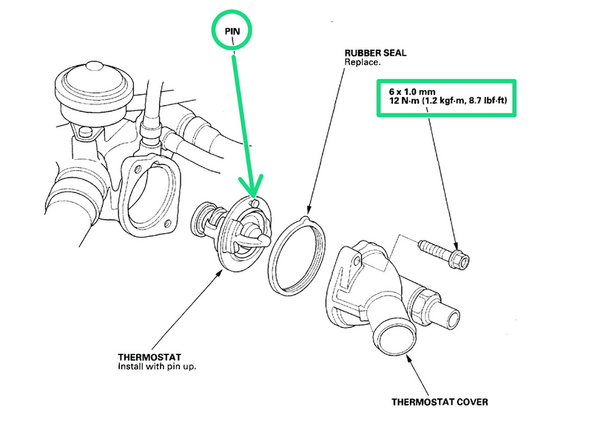 PIN

RUBBER SEAL
Replace.

6 x 1.0 mm
12 N·m (1.2 kgf·m, 8.7 lbf·ft)

THERMOSTAT
Install with pin up.

THERMOSTAT COVER