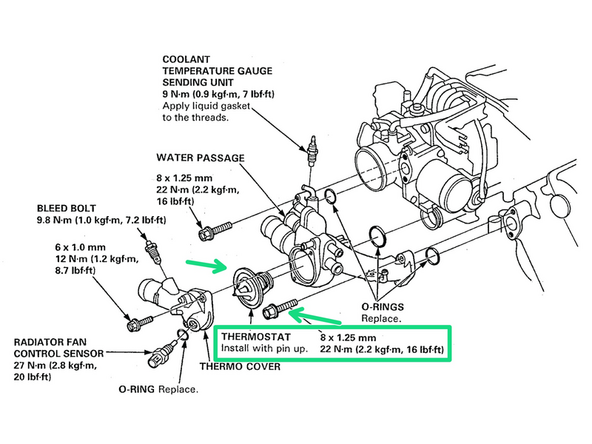 COOLANT TEMPERATURE GAUGE SENDING UNIT
9 N·m (0.9 kgf·m, 7 lbf·ft)
Apply liquid gasket to the threads.

WATER PASSAGE

8 x 1.25 mm
22 N·m (2.2 kgf·m, 16 lbf·ft)

BLEED BOLT
9.8 N·m (1.0 kgf·m, 7.2 lbf·ft)

6 x 1.0 mm
12 N·m (1.2 kgf·m, 8.7 lbf·ft)

O-RINGS
Replace.

THERMOSTAT
Install with pin up.

8 x 1.25 mm
22 N·m (2.2 kgf·m, 16 lbf·ft)

RADIATOR FAN CONTROL SENSOR
27 N·m (2.8 kgf·m, 20 lbf·ft)

THERMO COVER

O-RING Replace.