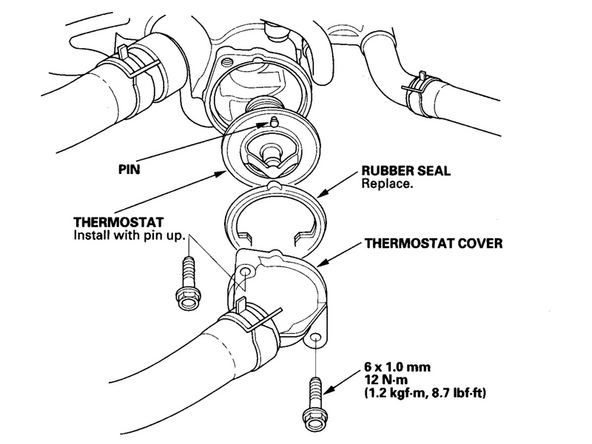 PIN

RUBBER SEAL
Replace.

THERMOSTAT
Install with pin up.

THERMOSTAT COVER

6 x 1.0 mm
12 N·m
(1.2 kgf·m, 8.7 lbf·ft)