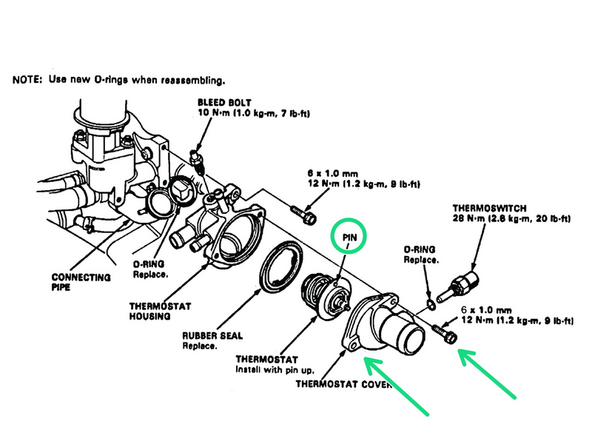 NOTE: Use new O-rings when reassembling.

BLEED BOLT
10 N·m (1.0 kg-m, 7 lb-ft)

6 x 1.0 mm
12 N·m (1.2 kg-m, 9 lb-ft)

THERMOSWITCH
28 N·m (2.8 kg-m, 20 lb-ft)

PIN

O-RING
Replace.

O-RING
Replace.

CONNECTING PIPE

THERMOSTAT HOUSING

RUBBER SEAL
Replace.

THERMOSTAT
Install with pin up.

THERMOSTAT COVER

6 x 1.0 mm
12 N·m (1.2 kg-m, 9 lb-ft)