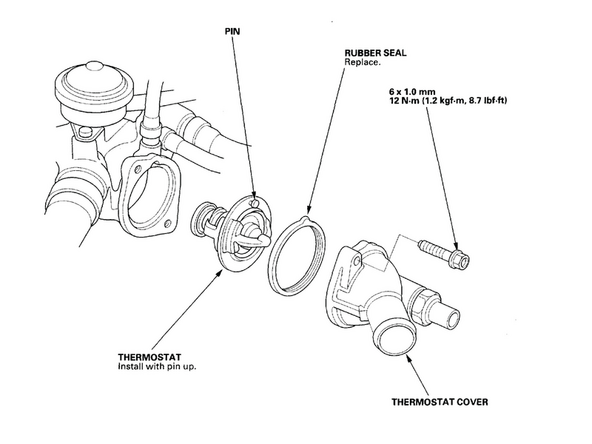 PIN

RUBBER SEAL
Replace.

6 x 1.0 mm
12 N·m (1.2 kgf·m, 8.7 lbf·ft)

THERMOSTAT
Install with pin up.

THERMOSTAT COVER