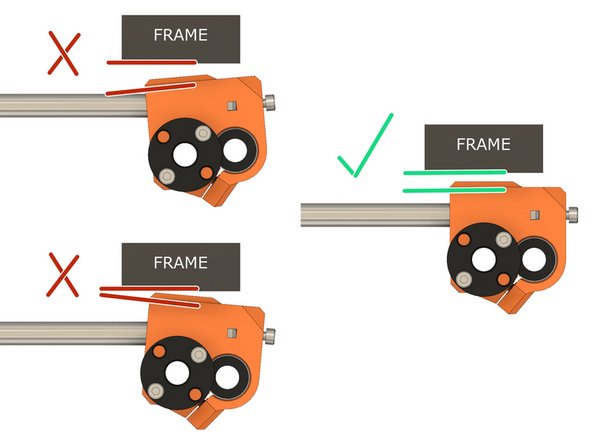 FRAME

FRAME

FRAME