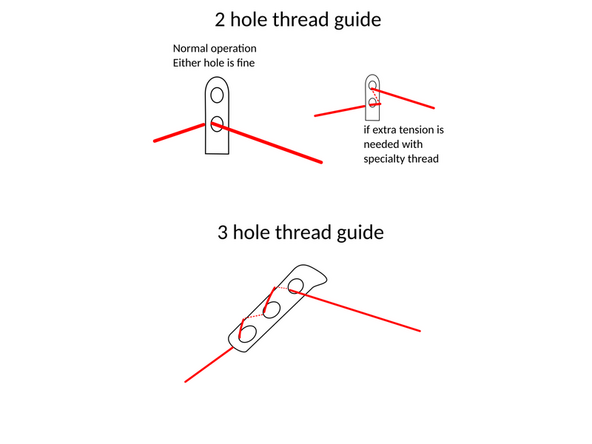 2 hole thread guide

Normal operation
Either hole is fine

if extra tension is needed with specialty thread

3 hole thread guide