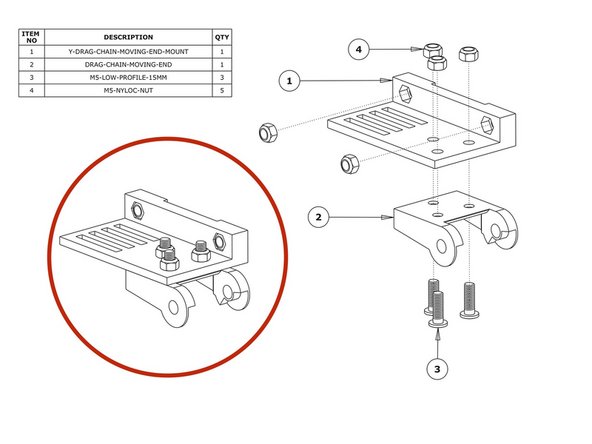 | ITEM NO | DESCRIPTION | QTY |
|---|---|---|
| 1 | Y-DRAG-CHAIN-MOVING-END-MOUNT | 1 |
| 2 | DRAG-CHAIN-MOVING-END | 1 |
| 3 | M5-LOW-PROFILE-15MM | 3 |
| 4 | M5-NYLOC-NUT | 5 |

4

1

2

3