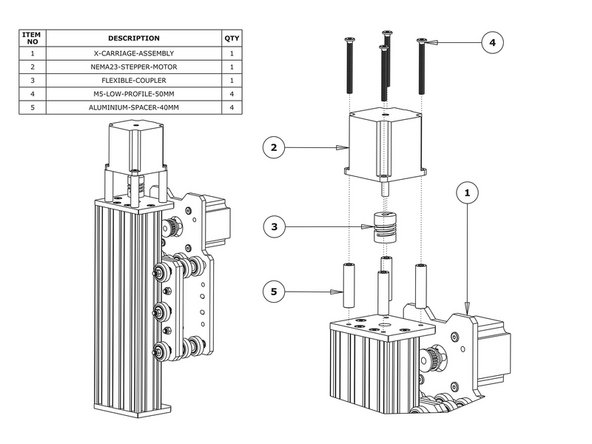 | ITEM NO | DESCRIPTION | QTY |
|---|---|---|
| 1 | X-CARRIAGE-ASSEMBLY | 1 |
| 2 | NEMA23-STEPPER-MOTOR | 1 |
| 3 | FLEXIBLE-COUPLER | 1 |
| 4 | M5-LOW-PROFILE-50MM | 4 |
| 5 | ALUMINIUM-SPACER-40MM | 4 |

4

2

1

3

5