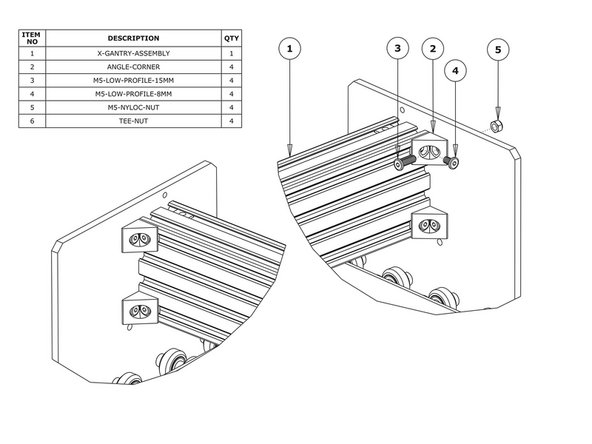 | ITEM NO | DESCRIPTION | QTY |
|---|---|---|
| 1 | X-GANTRY-ASSEMBLY | 1 |
| 2 | ANGLE-CORNER | 4 |
| 3 | M5-LOW-PROFILE-15MM | 4 |
| 4 | M5-LOW-PROFILE-8MM | 4 |
| 5 | M5-NYLOC-NUT | 4 |
| 6 | TEE-NUT | 4 |

1

3

2

4

5