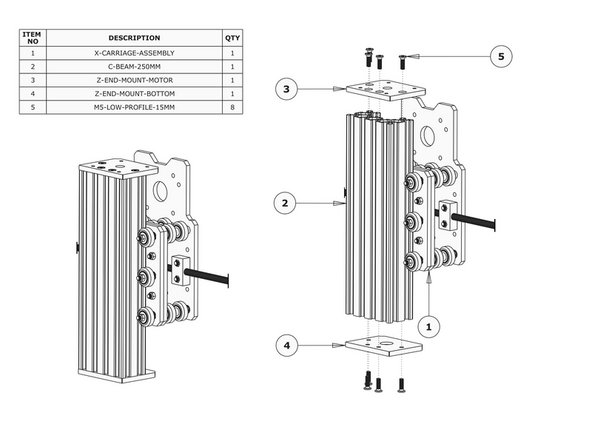 | ITEM NO | DESCRIPTION | QTY |
|---|---|---|
| 1 | X-CARRIAGE-ASSEMBLY | 1 |
| 2 | C-BEAM-250MM | 1 |
| 3 | Z-END-MOUNT-MOTOR | 1 |
| 4 | Z-END-MOUNT-BOTTOM | 1 |
| 5 | M5-LOW-PROFILE-15MM | 8 |

5

3

2

1

4