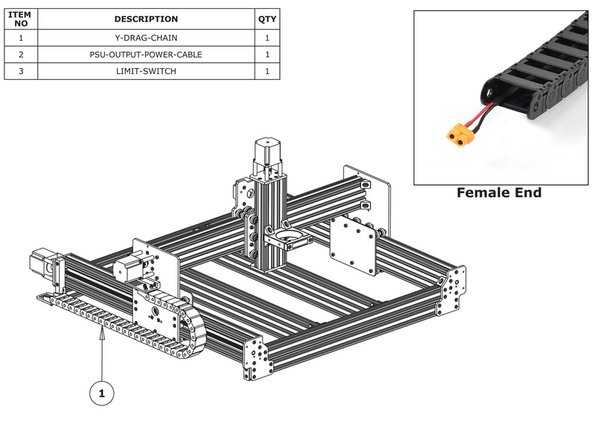 | ITEM NO | DESCRIPTION | QTY |
|---|---|---|
| 1 | Y-DRAG-CHAIN | 1 |
| 2 | PSU-OUTPUT-POWER-CABLE | 1 |
| 3 | LIMIT-SWITCH | 1 |

Female End

1