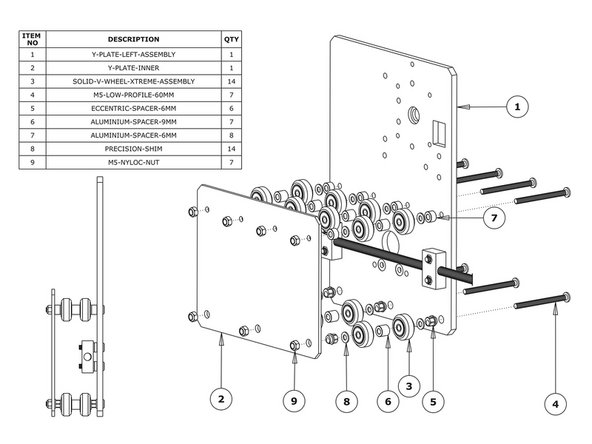 | ITEM NO | DESCRIPTION | QTY |
|---|---|---|
| 1 | Y-PLATE-LEFT-ASSEMBLY | 1 |
| 2 | Y-PLATE-INNER | 1 |
| 3 | SOLID-V-WHEEL-XTREME-ASSEMBLY | 14 |
| 4 | M5-LOW-PROFILE-60MM | 7 |
| 5 | ECCENTRIC-SPACER-6MM | 6 |
| 6 | ALUMINIUM-SPACER-9MM | 7 |
| 7 | ALUMINIUM-SPACER-6MM | 8 |
| 8 | PRECISION-SHIM | 14 |
| 9 | M5-NYLOC-NUT | 7 |

1

7

2

9

8

6

3

5

4