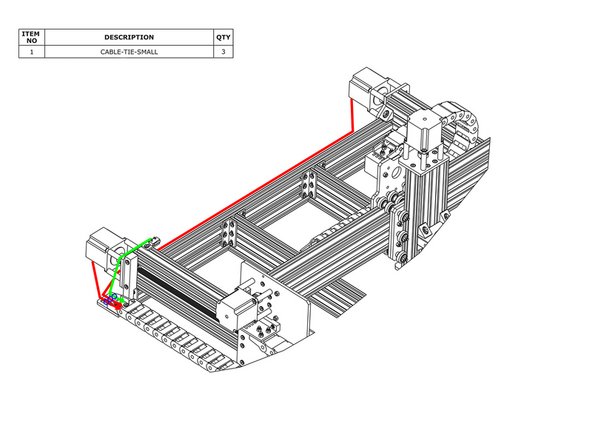 | ITEM NO | DESCRIPTION | QTY |
|---|---|---|
| 1 | CABLE-TIE-SMALL | 3 |