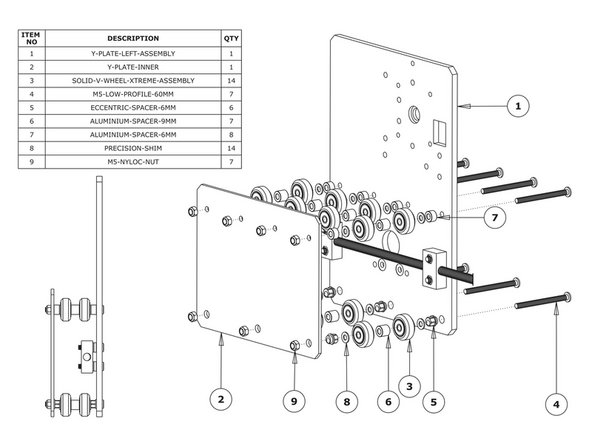 | ITEM NO | DESCRIPTION | QTY |
|---|---|---|
| 1 | Y-PLATE-LEFT-ASSEMBLY | 1 |
| 2 | Y-PLATE-INNER | 1 |
| 3 | SOLID-V-WHEEL-XTREME-ASSEMBLY | 14 |
| 4 | M5-LOW-PROFILE-60MM | 7 |
| 5 | ECCENTRIC-SPACER-6MM | 6 |
| 6 | ALUMINIUM-SPACER-9MM | 7 |
| 7 | ALUMINIUM-SPACER-6MM | 8 |
| 8 | PRECISION-SHIM | 14 |
| 9 | M5-NYLOC-NUT | 7 |

1
7
2
9
8
6
3
5
4