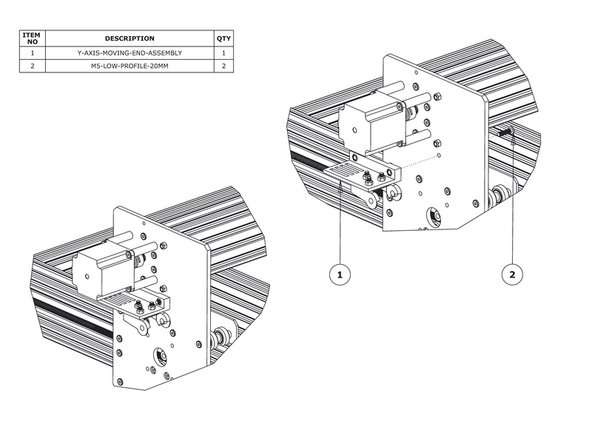 | ITEM NO | DESCRIPTION | QTY |
|---|---|---|
| 1 | Y-AXIS-MOVING-END-ASSEMBLY | 1 |
| 2 | M5-LOW-PROFILE-20MM | 2 |

1

2