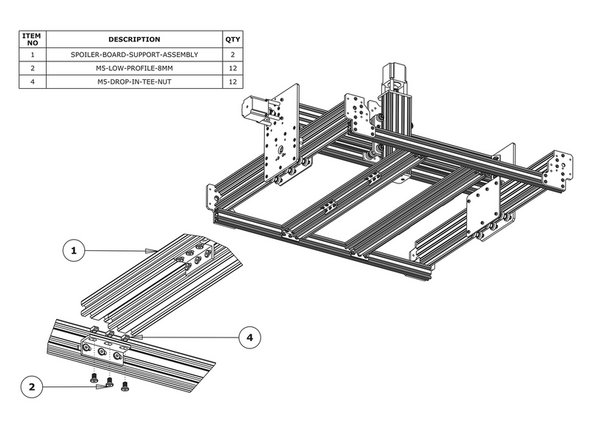 | ITEM NO | DESCRIPTION | QTY |
|---|---|---|
| 1 | SPOILER-BOARD-SUPPORT-ASSEMBLY | 2 |
| 2 | M5-LOW-PROFILE-8MM | 12 |
| 4 | M5-DROP-IN-TEE-NUT | 12 |

1

4

2