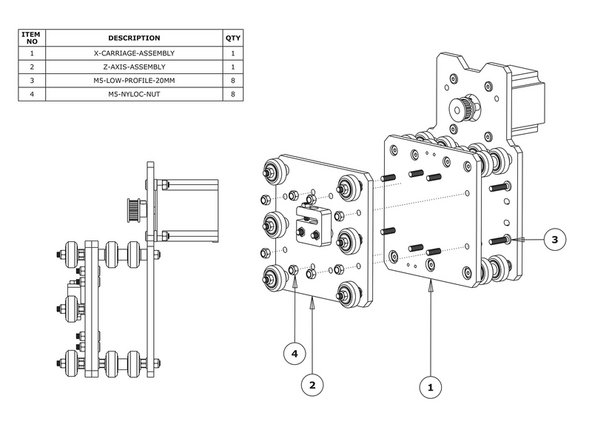 | ITEM NO | DESCRIPTION | QTY |
|---|---|---|
| 1 | X-CARRIAGE-ASSEMBLY | 1 |
| 2 | Z-AXIS-ASSEMBLY | 1 |
| 3 | M5-LOW-PROFILE-20MM | 8 |
| 4 | M5-NYLOC-NUT | 8 |

3

4

2

1