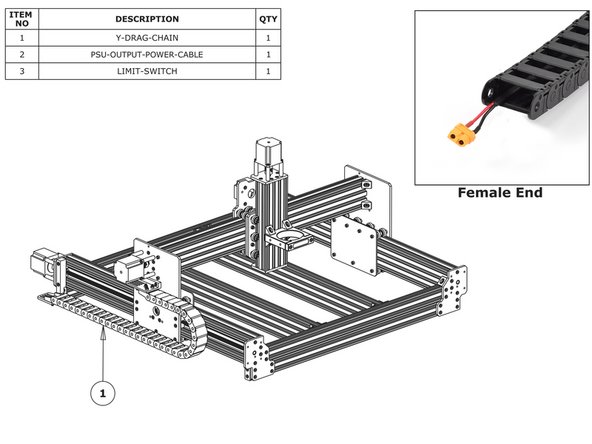 | ITEM NO | DESCRIPTION | QTY |
|---|---|---|
| 1 | Y-DRAG-CHAIN | 1 |
| 2 | PSU-OUTPUT-POWER-CABLE | 1 |
| 3 | LIMIT-SWITCH | 1 |

Female End

1