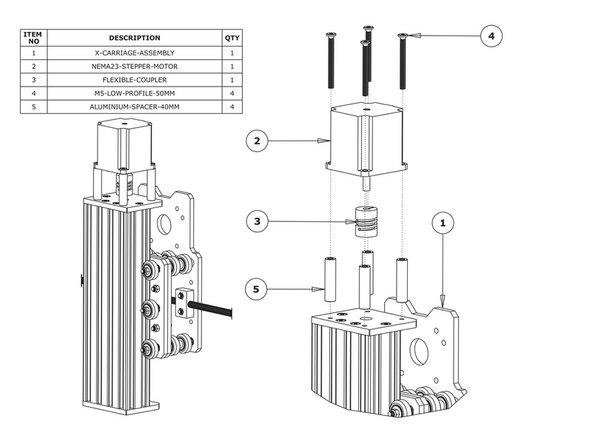 | ITEM NO | DESCRIPTION | QTY |
|---|---|---|
| 1 | X-CARRIAGE-ASSEMBLY | 1 |
| 2 | NEMA23-STEPPER-MOTOR | 1 |
| 3 | FLEXIBLE-COUPLER | 1 |
| 4 | M5-LOW-PROFILE-50MM | 4 |
| 5 | ALUMINIUM-SPACER-40MM | 4 |

4

2

3

1

5