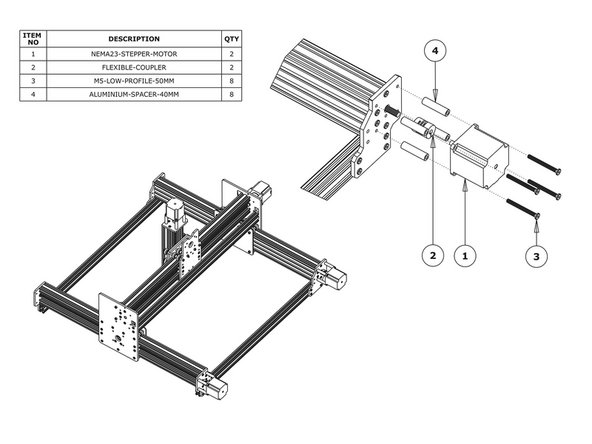 | ITEM NO | DESCRIPTION | QTY |
|---|---|---|
| 1 | NEMA23-STEPPER-MOTOR | 2 |
| 2 | FLEXIBLE-COUPLER | 2 |
| 3 | M5-LOW-PROFILE-50MM | 8 |
| 4 | ALUMINIUM-SPACER-40MM | 8 |

4

2

1

3