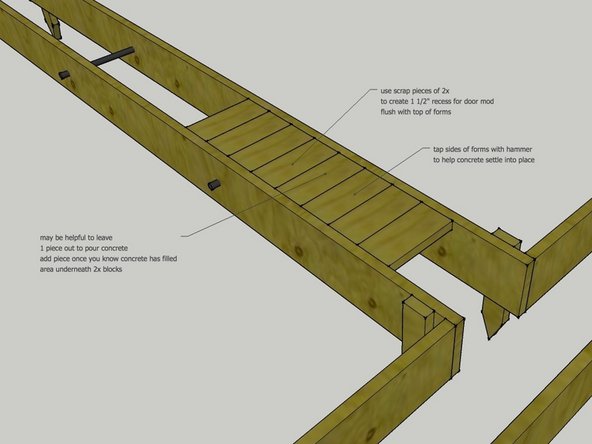 use scrap pieces of 2x
to create 1 1/2" recess for door mod
flush with top of forms

tap sides of forms with hammer
to help concrete settle into place

may be helpful to leave
1 piece out to pour concrete
add piece once you know concrete has filled
area underneath 2x blocks