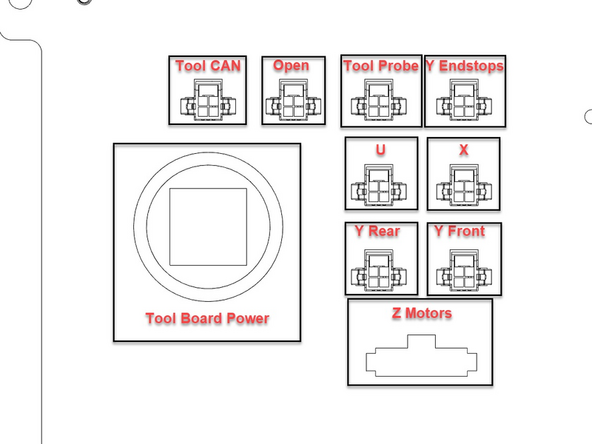 Tool CAN

Open

Tool Probe

Y Endstops

U

X

Y Rear

Y Front

Tool Board Power

Z Motors