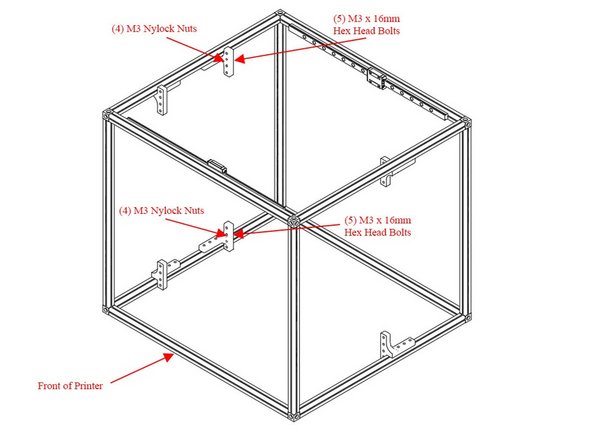 (4) M3 Nylock Nuts

(5) M3 x 16mm
Hex Head Bolts

(4) M3 Nylock Nuts

(5) M3 x 16mm
Hex Head Bolts

Front of Printer