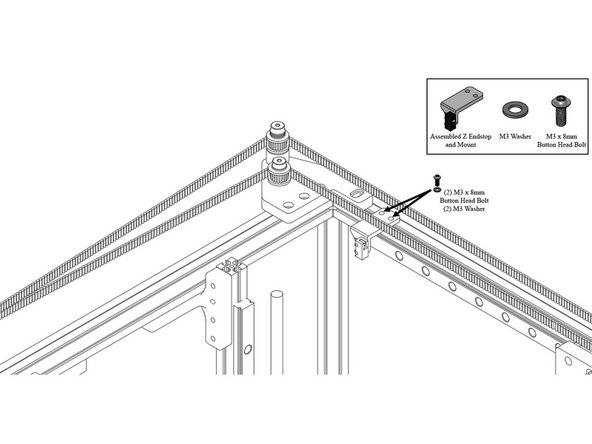 Assembled Z Endstop and Mount

M3 Washer

M3 x 8mm Button Head Bolt

(2) M3 x 8mm Button Head Bolt
(2) M3 Washer