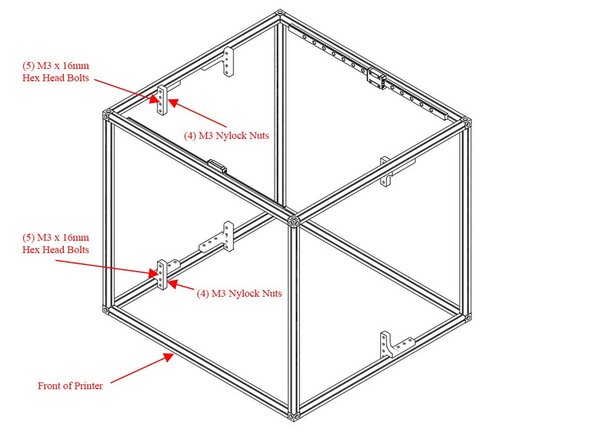 (5) M3 x 16mm
Hex Head Bolts

(4) M3 Nylock Nuts

(5) M3 x 16mm
Hex Head Bolts

(4) M3 Nylock Nuts

Front of Printer