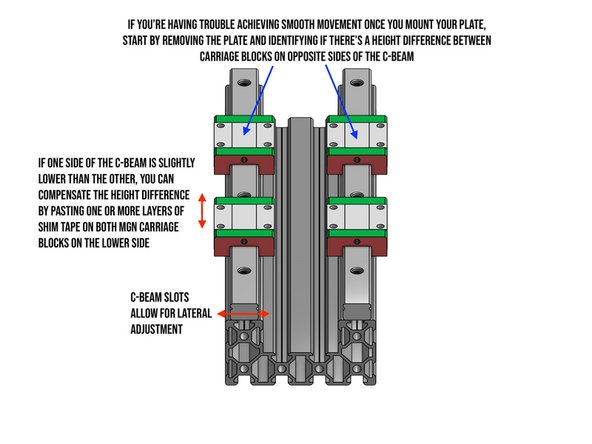 IF YOU'RE HAVING TROUBLE ACHIEVING SMOOTH MOVEMENT ONCE YOU MOUNT YOUR PLATE, START BY REMOVING THE PLATE AND IDENTIFYING IF THERE'S A HEIGHT DIFFERENCE BETWEEN CARRIAGE BLOCKS ON OPPOSITE SIDES OF THE C-BEAM

IF ONE SIDE OF THE C-BEAM IS SLIGHTLY LOWER THAN THE OTHER, YOU CAN COMPENSATE THE HEIGHT DIFFERENCE BY PASTING ONE OR MORE LAYERS OF SHIM TAPE ON BOTH MGN CARRIAGE BLOCKS ON THE LOWER SIDE

C-BEAM SLOTS ALLOW FOR LATERAL ADJUSTMENT