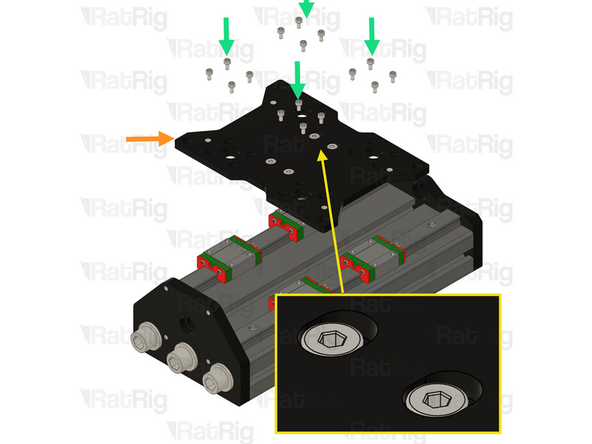 RatRig